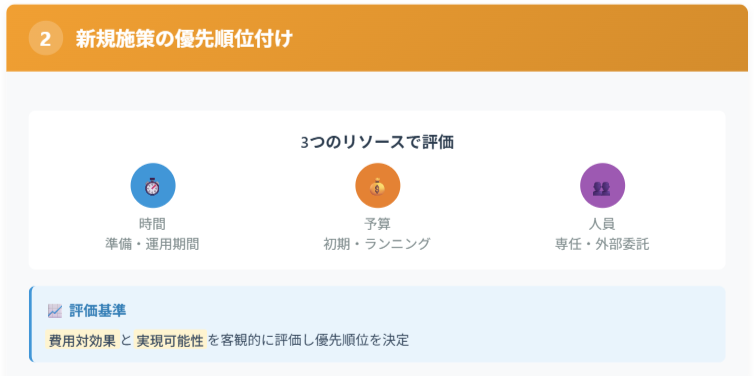 2 新規施策の優先順位付け

3つのリソースで評価

時間
準備・運用期間

予算
初期・ランニング

人員
専任・外部委託

評価基準

費用対効果と実現可能性を客観的に評価し優先順位を決定