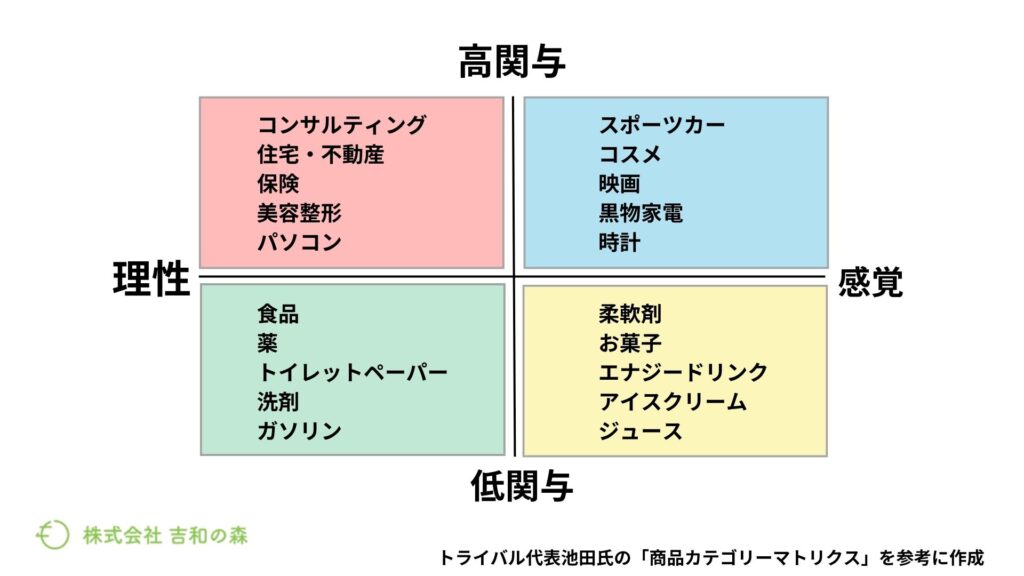 高関与

コンサルティング
住宅・不動産
保険
美容整形
パソコン

スポーツカー
コスメ
映画
黒物家電
時計

理性

感覚

食品
薬
トイレットペーパー
洗剤
ガソリン

柔軟剤
お菓子
エナジードリンク
アイスクリーム
ジュース

低関与

株式会社 吉和の森

トライバル代表池田氏の「商品カテゴリーマトリクス」を参考に作成